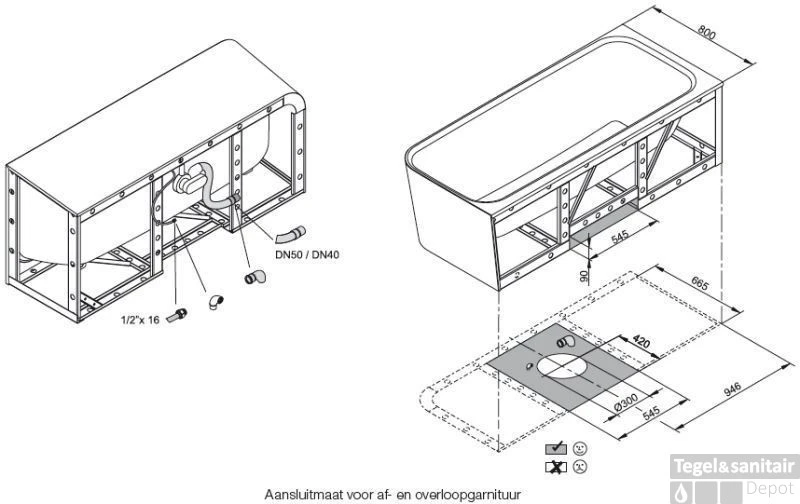 DN50 / DN40

1/2"x 16

800

545

90

665

420

946

Ø300

545

Aansluitmaat voor af- en overloopgarnituur

Tegel&sanitair
Depot