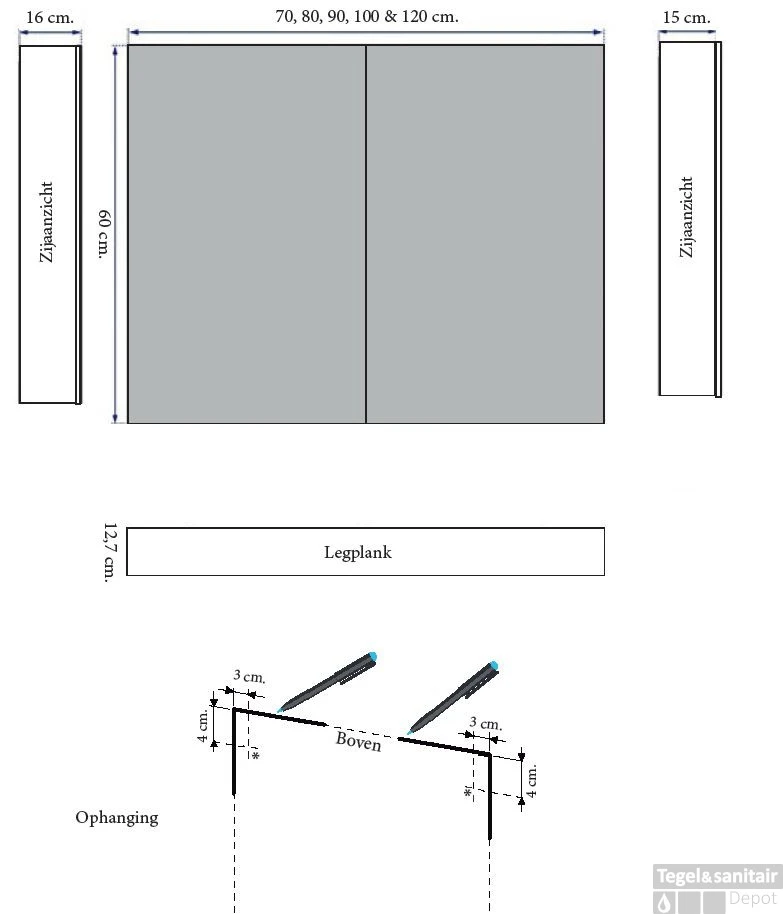 16 cm.

70, 80, 90, 100 & 120 cm.

15 cm.

Zijaanzicht

60 cm.

Zijaanzicht

12,7 cm.

Legplank

3 cm.

4 cm.

*

Boven

3 cm.

*

4 cm.

Ophanging

Tegel&sanitair Depot