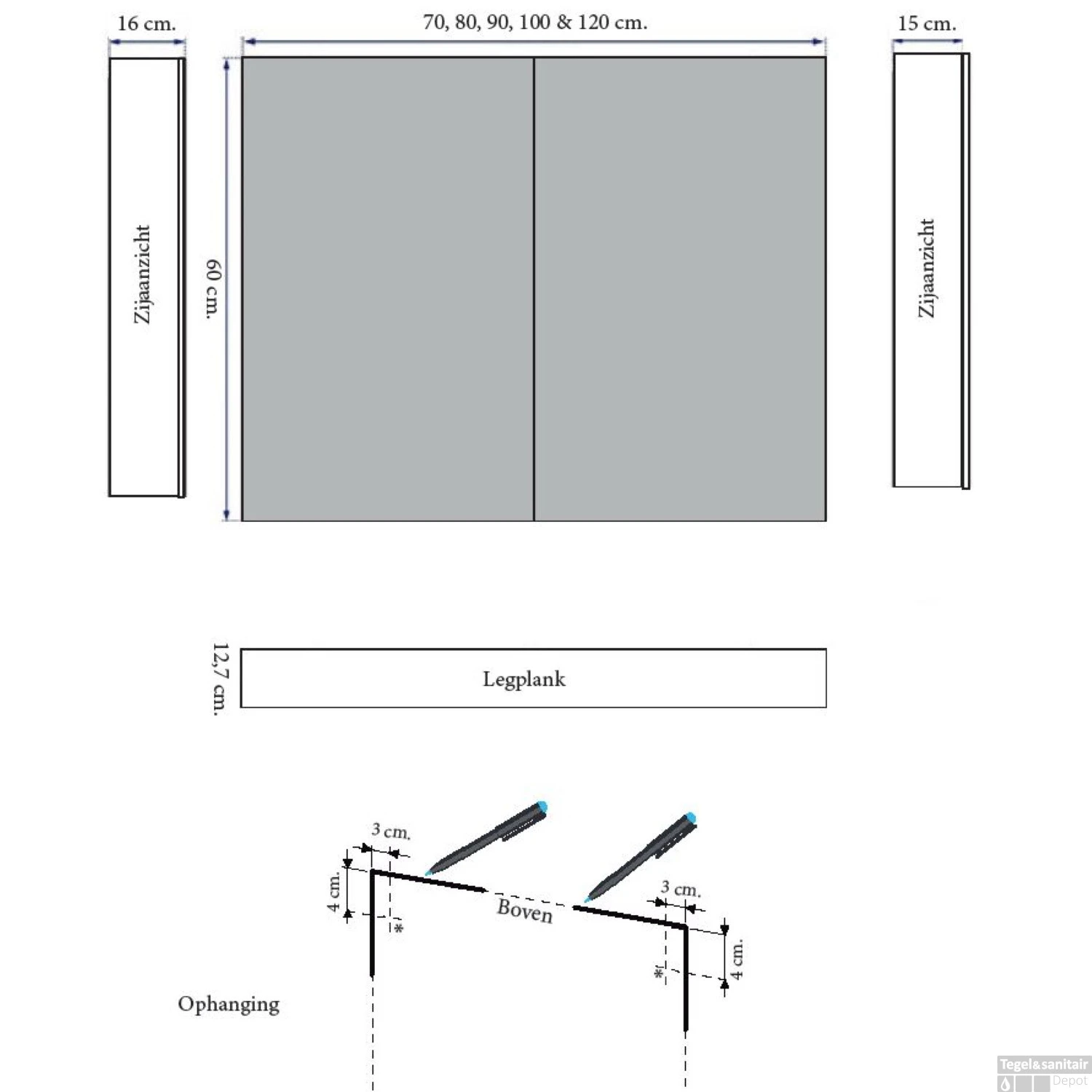 16 cm.

70, 80, 90, 100 & 120 cm.

15 cm.

Zijaanzicht

60 cm.

Zijaanzicht

12,7 cm.

Legplank

3 cm.

4 cm.

*

Boven

3 cm.

*

4 cm.

Ophanging

Tegel&sanitair Depot